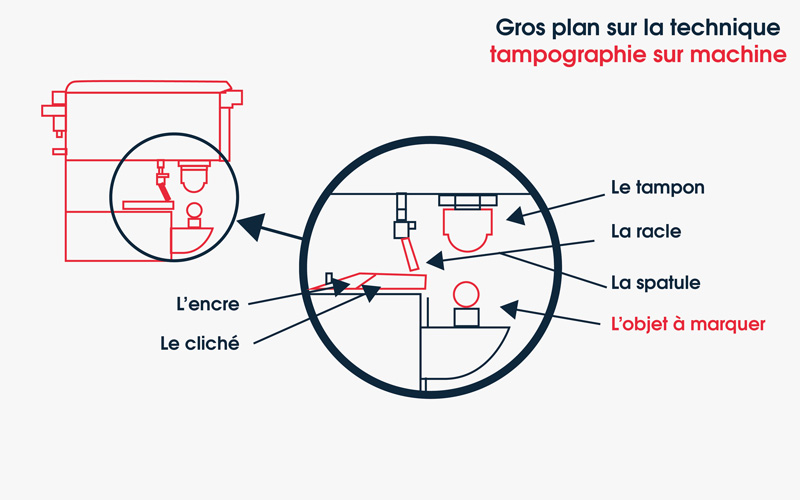 Gros plan sur la technique
tampographie sur machine

Le tampon
La racle
La spatule
L'objet à marquer
L'encre
Le cliché